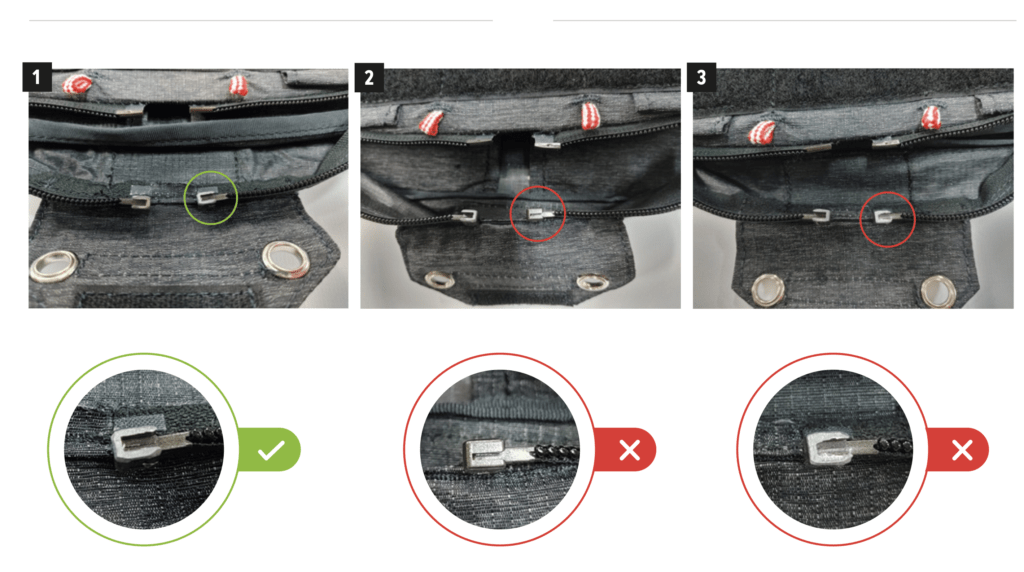 1

2

3